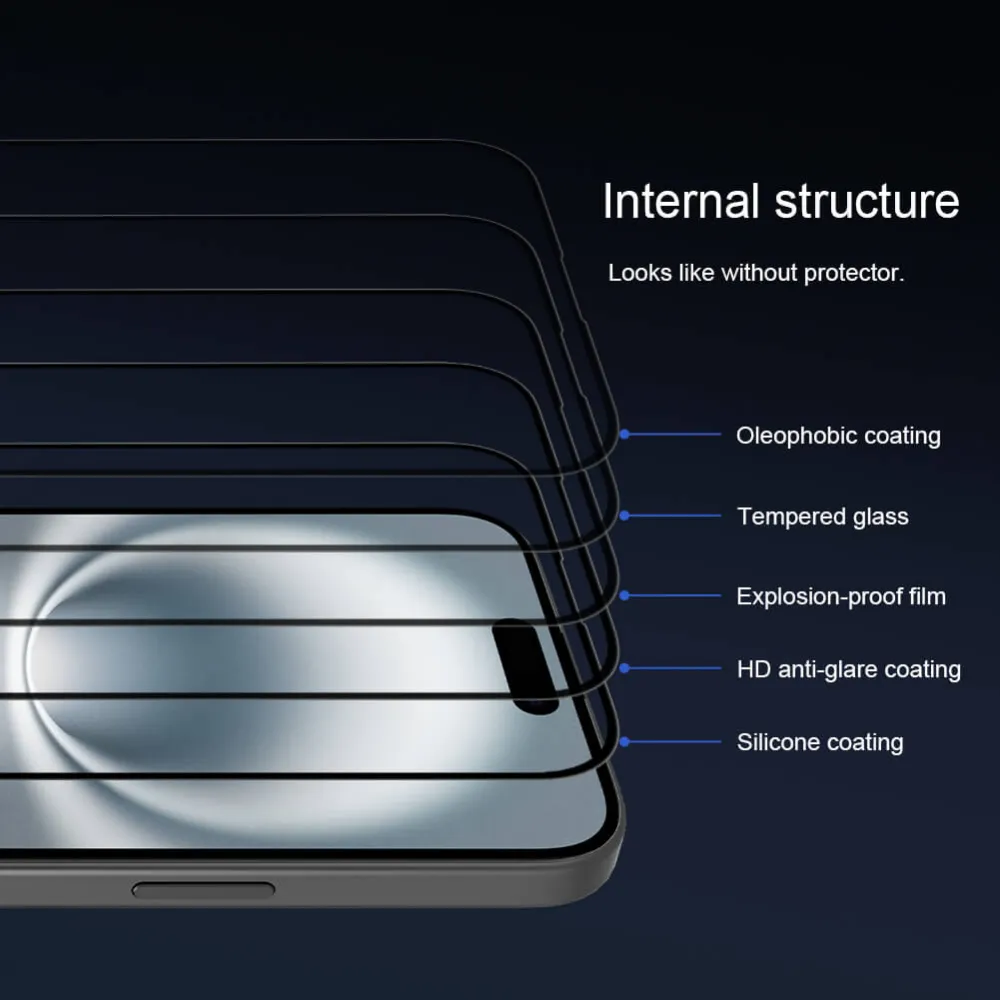 Internal structure

Looks like without protector.

Oleophobic coating

Tempered glass

Explosion-proof film

HD anti-glare coating

Silicone coating