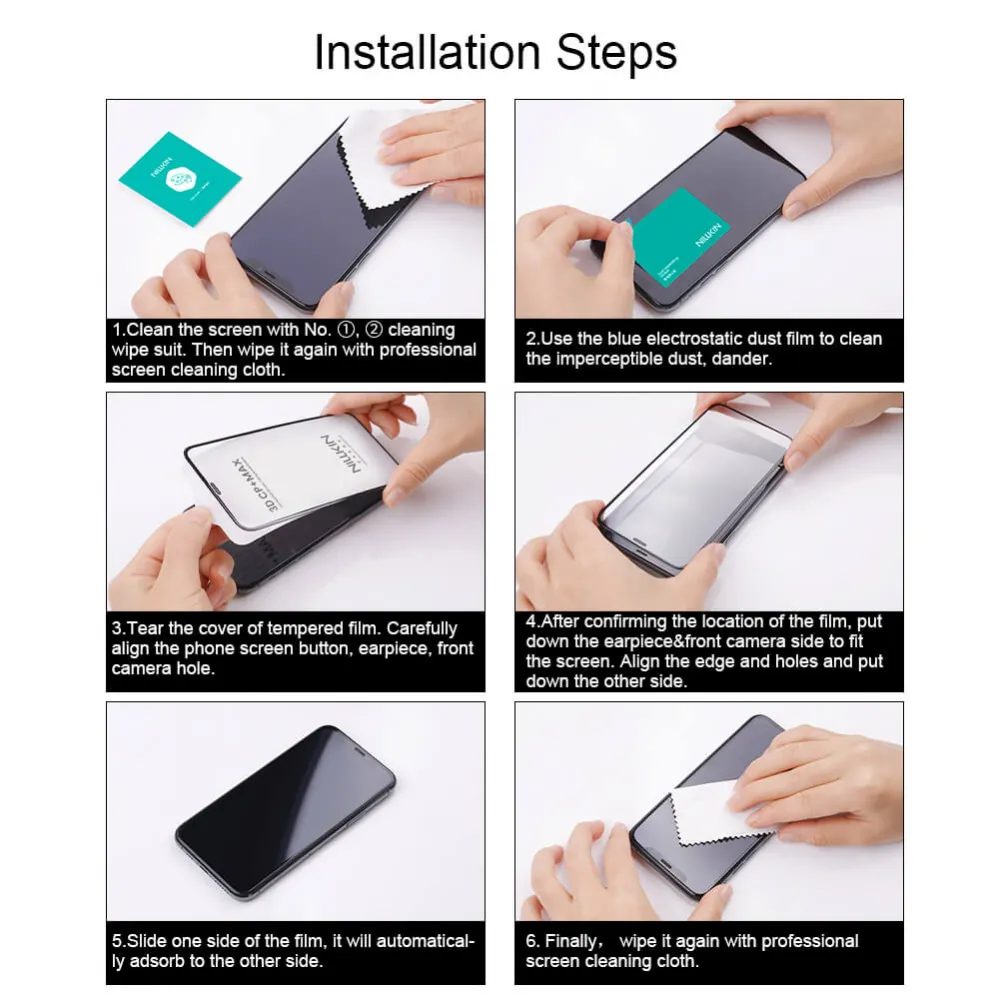 Installation Steps

NILLKIN

1.Clean the screen with No. ①, ② cleaning wipe suit. Then wipe it again with professional screen cleaning cloth.

NILLKIN

2.Use the blue electrostatic dust film to clean the imperceptible dust, dander.

NILLKIN
3D CP+MAX

3.Tear the cover of tempered film. Carefully align the phone screen button, earpiece, front camera hole.

4.After confirming the location of the film, put down the earpiece&front camera side to fit the screen. Align the edge and holes and put down the other side.

5.Slide one side of the film, it will automatically adsorb to the other side.

6. Finally, wipe it again with professional screen cleaning cloth.