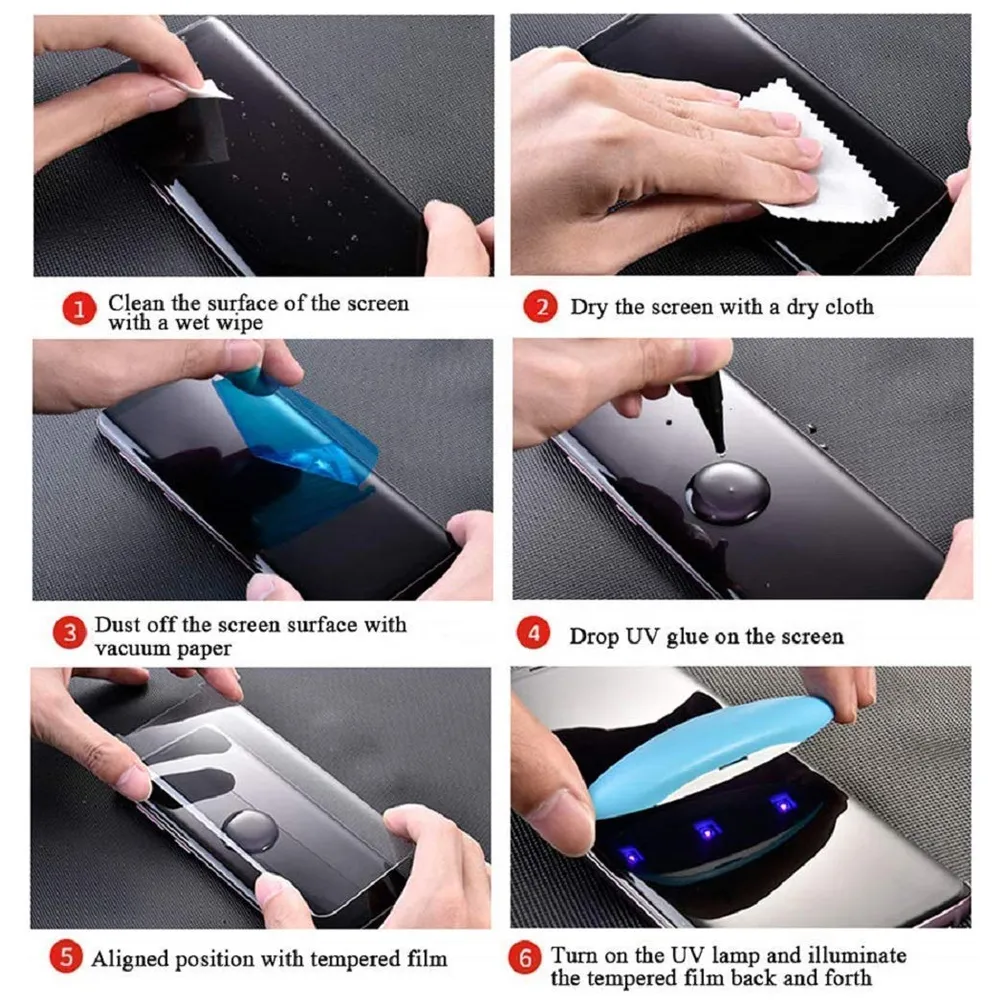 1 Clean the surface of the screen with a wet wipe

2 Dry the screen with a dry cloth

3 Dust off the screen surface with vacuum paper

4 Drop UV glue on the screen

5 Aligned position with tempered film

6 Turn on the UV lamp and illuminate the tempered film back and forth